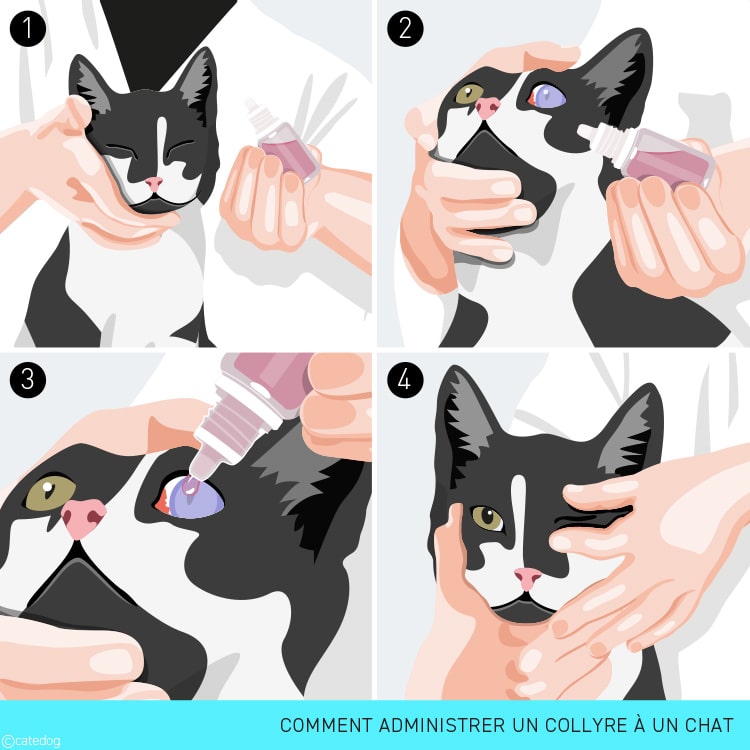 1

2

3

4

COMMENT ADMINISTRER UN COLLYRE À UN CHAT

©catedog