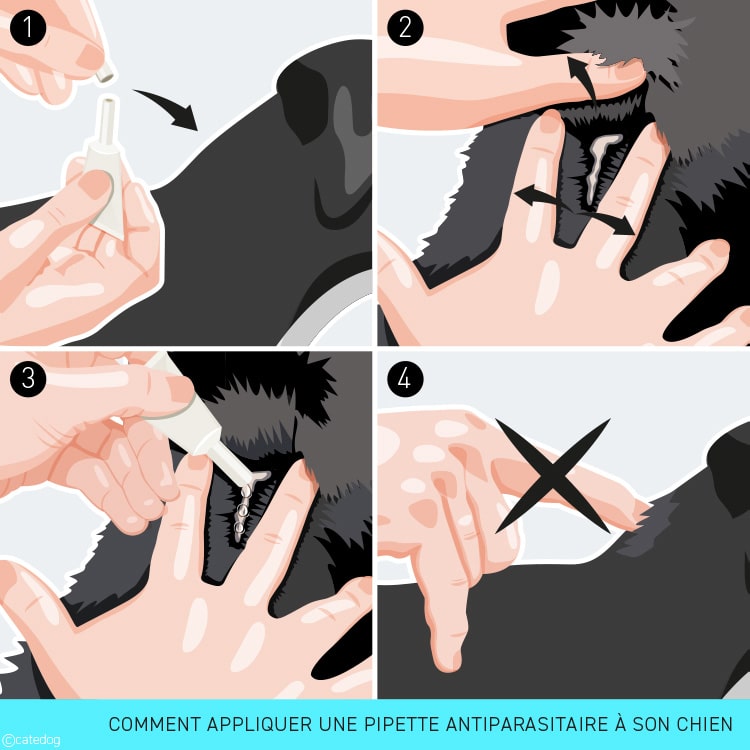 1

2

3

4

©catedog

COMMENT APPLIQUER UNE PIPETTE ANTIPARASITAIRE À SON CHIEN