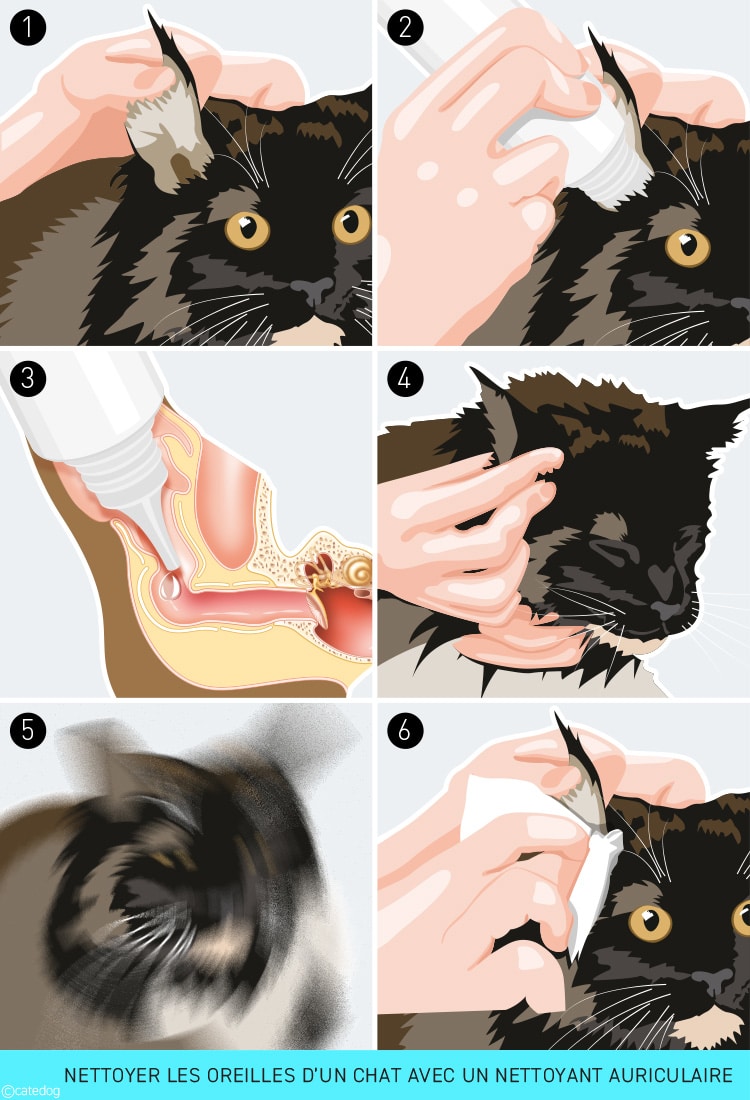 1

2

3

4

5

6

NETTOYER LES OREILLES D'UN CHAT AVEC UN NETTOYANT AURICULAIRE

©catedog