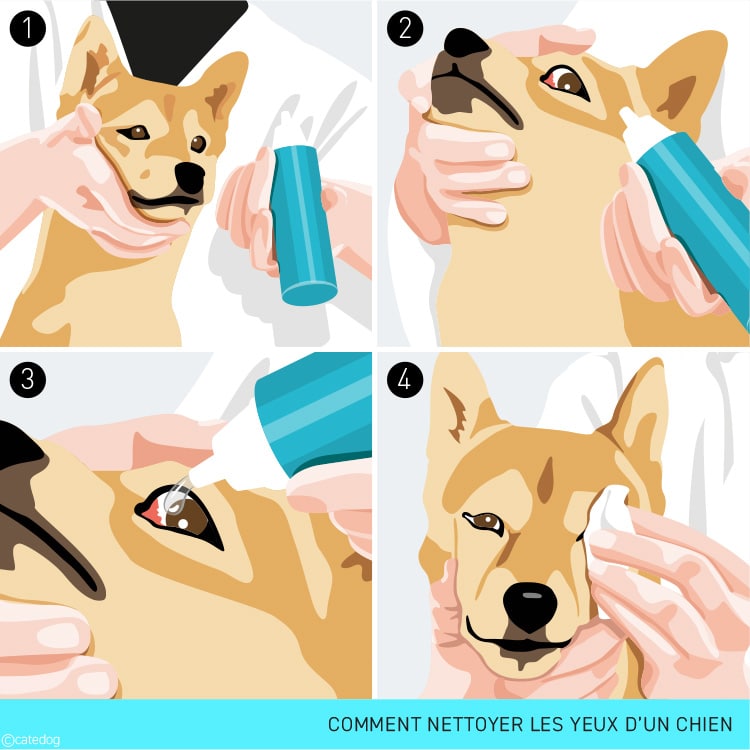 1

2

3

4

COMMENT NETTOYER LES YEUX D'UN CHIEN

©catedog