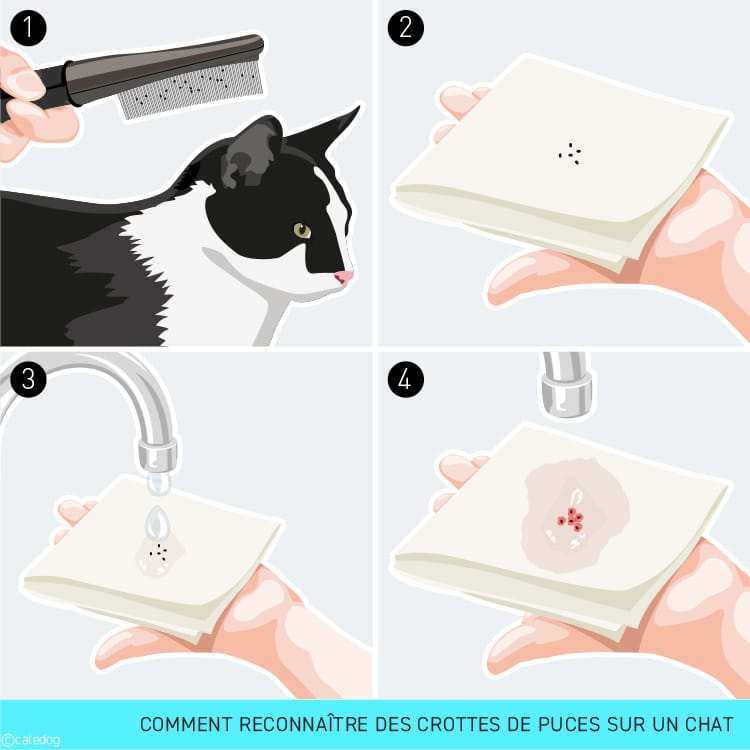 1

2

3

4

COMMENT RECONNAÎTRE DES CROTTES DE PUCES SUR UN CHAT

©catedog