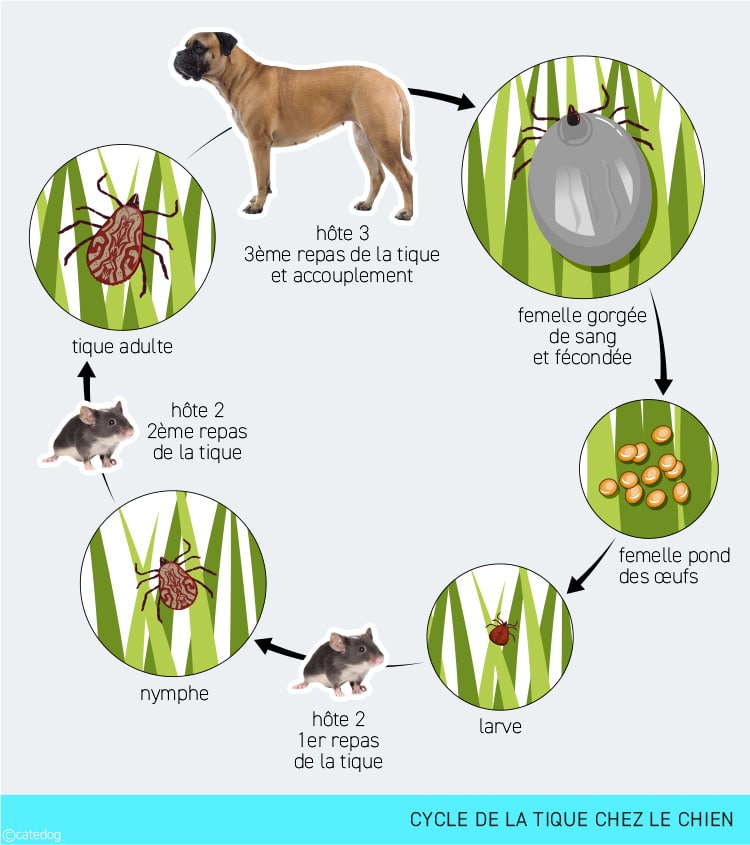 hôte 3
3ème repas de la tique
et accouplement

femelle gorgée
de sang
et fécondée

femelle pond
des œufs

larve

hôte 2
1er repas
de la tique

nymphe

hôte 2
2ème repas
de la tique

tique adulte

CYCLE DE LA TIQUE CHEZ LE CHIEN

©catedog