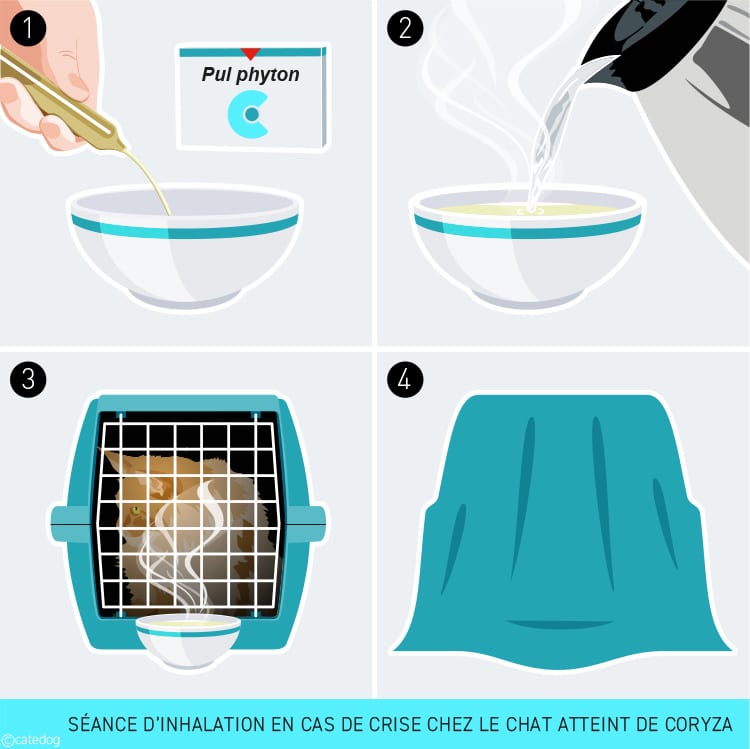 1

Pul phyton

2

3

4

SÉANCE D'INHALATION EN CAS DE CRISE CHEZ LE CHAT ATTEINT DE CORYZA

©catedog