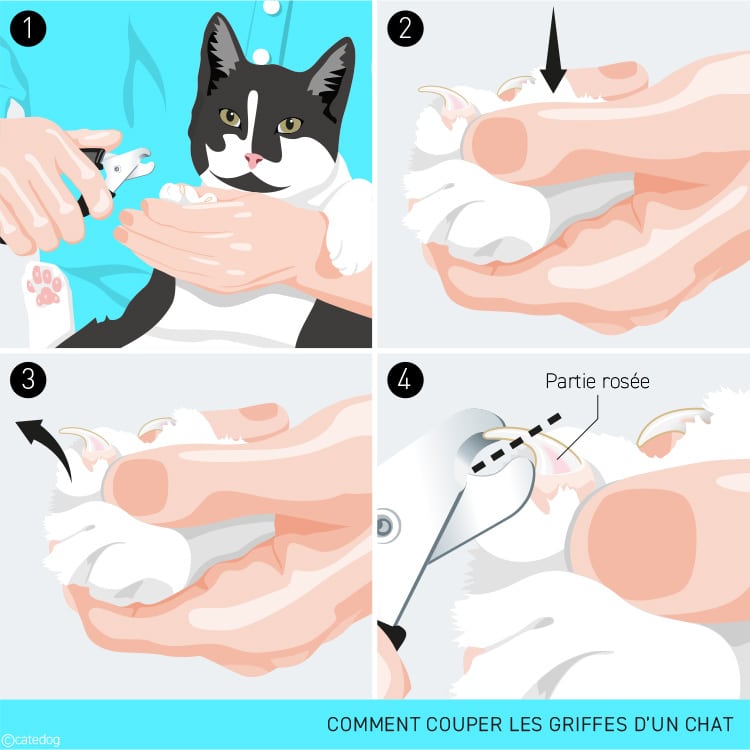 1

2

3

4

Partie rosée

COMMENT COUPER LES GRIFFES D'UN CHAT

©catedog