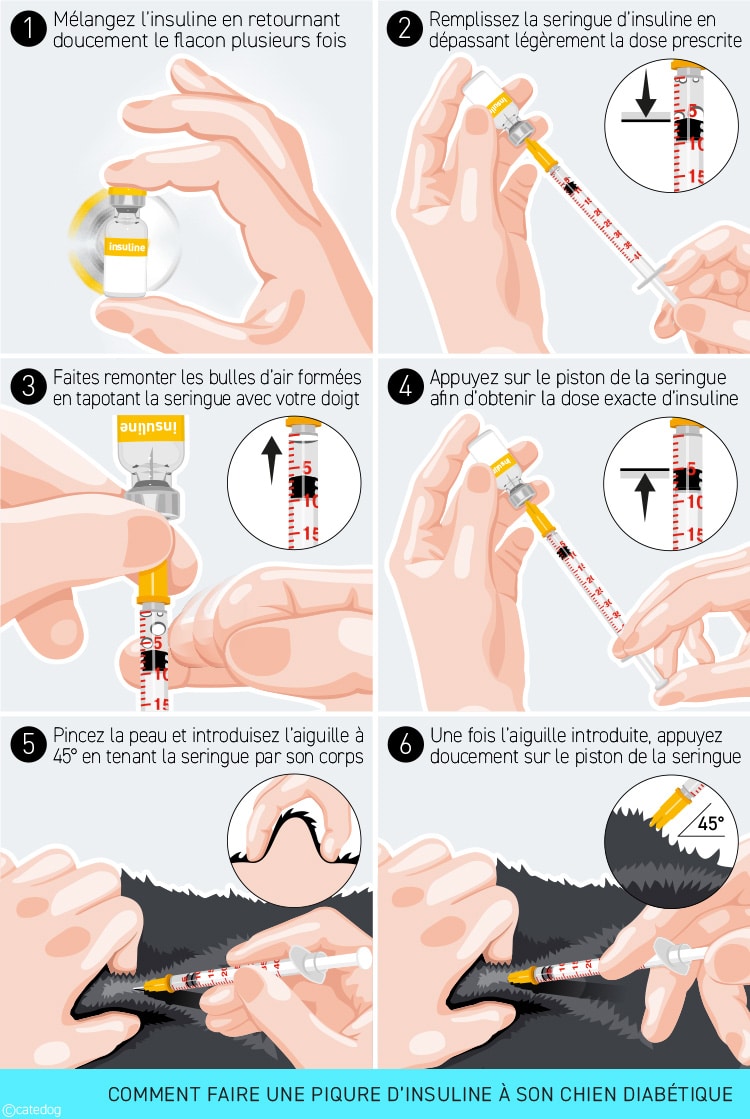 1 Mélangez l'insuline en retournant doucement le flacon plusieurs fois

insuline

2 Remplissez la seringue d'insuline en dépassant légèrement la dose prescrite

5
10
15

3 Faites remonter les bulles d'air formées en tapotant la seringue avec votre doigt

insuline

5
10
15

4 Appuyez sur le piston de la seringue afin d'obtenir la dose exacte d'insuline

5
10
15

5 Pincez la peau et introduisez l'aiguille à 45° en tenant la seringue par son corps

6 Une fois l'aiguille introduite, appuyez doucement sur le piston de la seringue

45°

COMMENT FAIRE UNE PIQURE D'INSULINE À SON CHIEN DIABÉTIQUE

©catedog