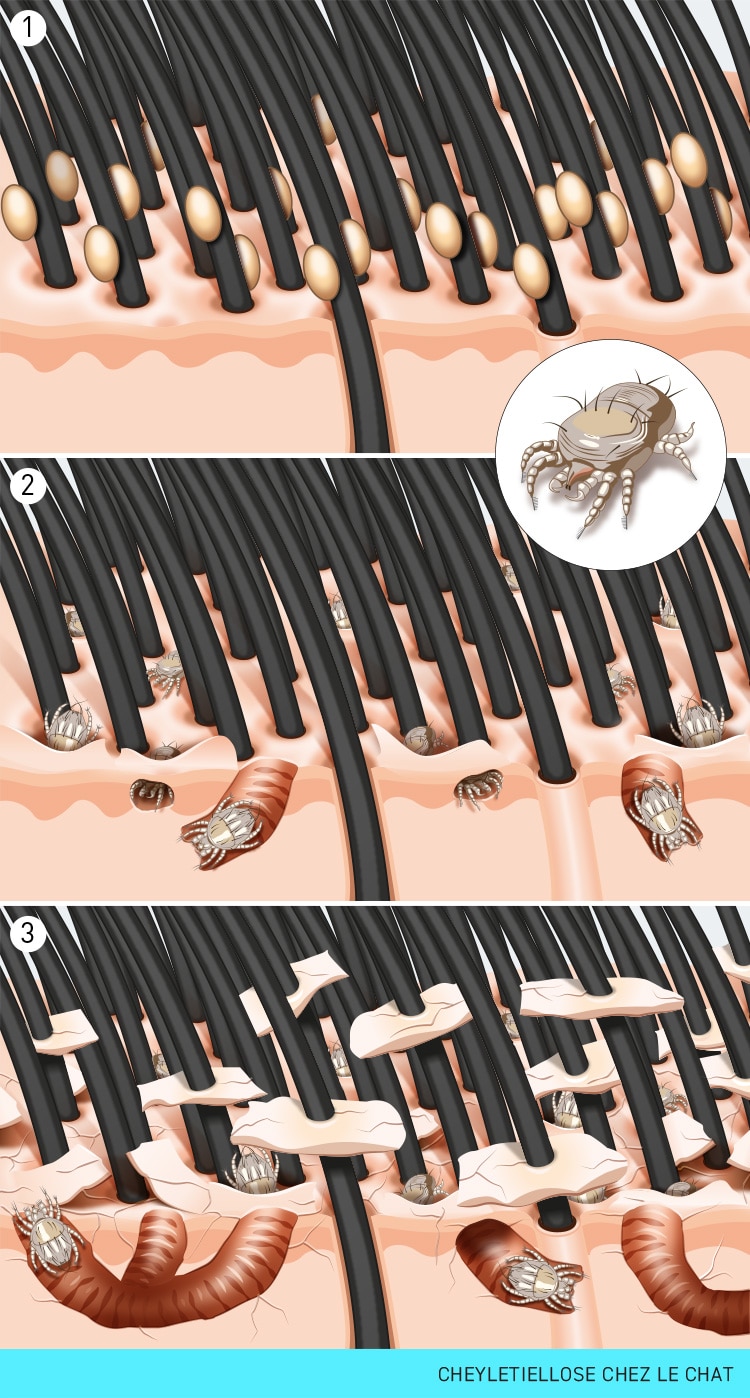 1

2

3

CHEYLETIELLOSE CHEZ LE CHAT