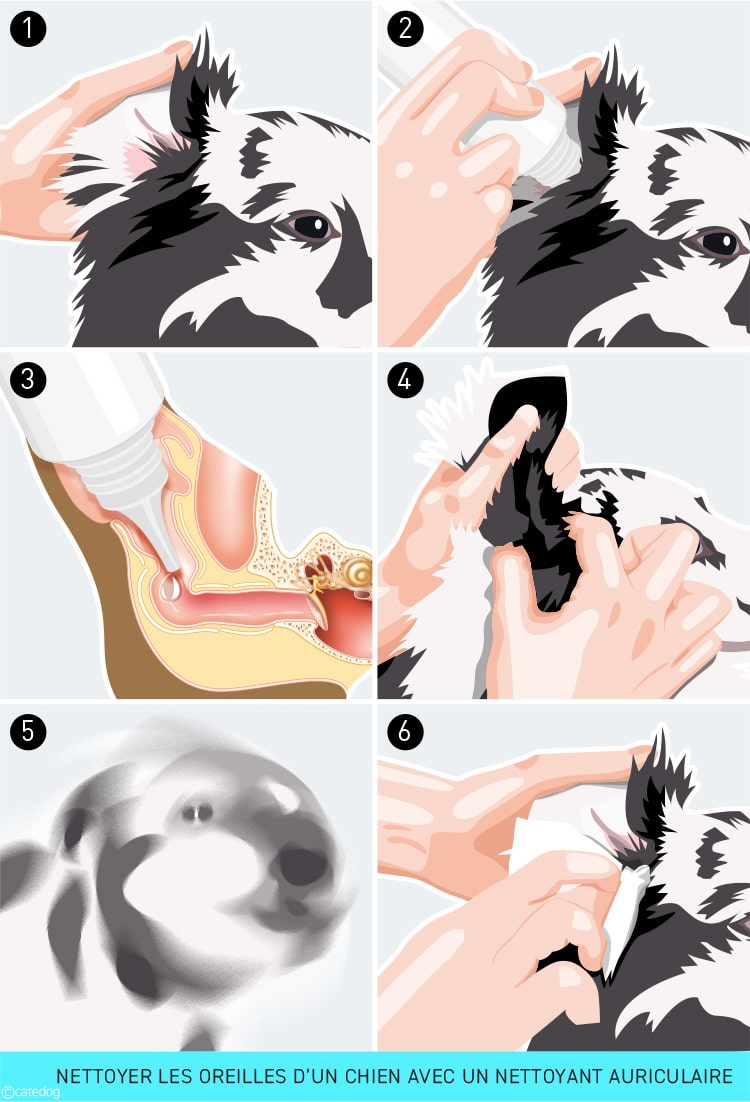 1

2

3

4

5

6

NETTOYER LES OREILLES D'UN CHIEN AVEC UN NETTOYANT AURICULAIRE

©catedog